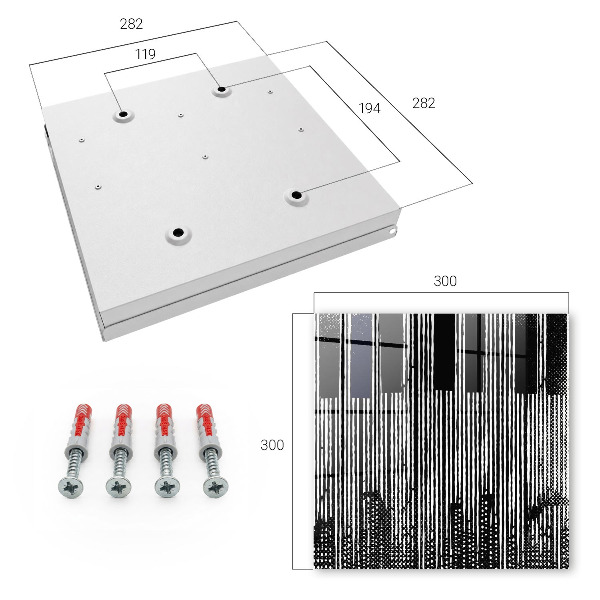 282
119
194
282
300
300